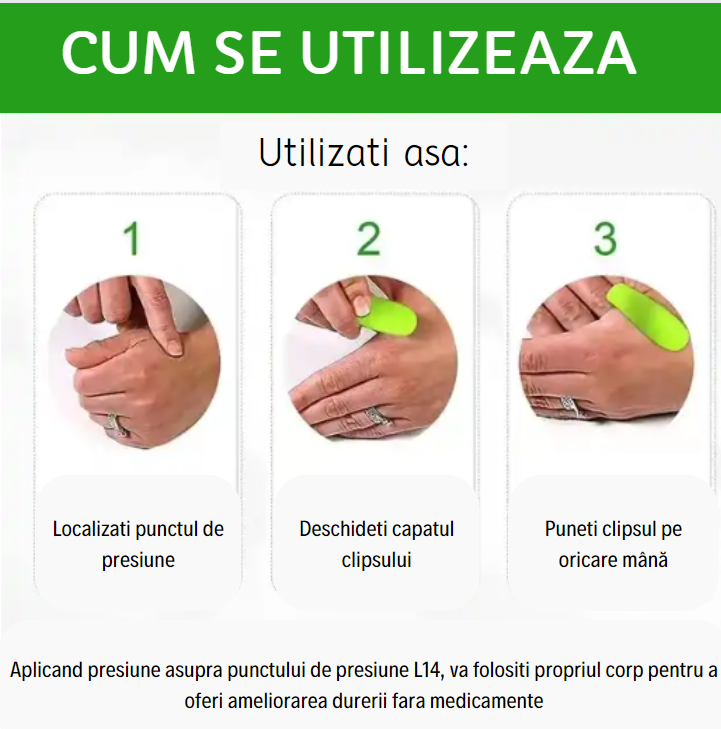 CUM SE UTILIZEAZA

Utilizati asa:

1

Localizati punctul de presiune

2

Deschideti capatul clipsului

3

Puneti clipsul pe oricare mână

Aplicand presiune asupra punctului de presiune L14, va folositi propriul corp pentru a oferi ameliorarea durerii fara medicamente